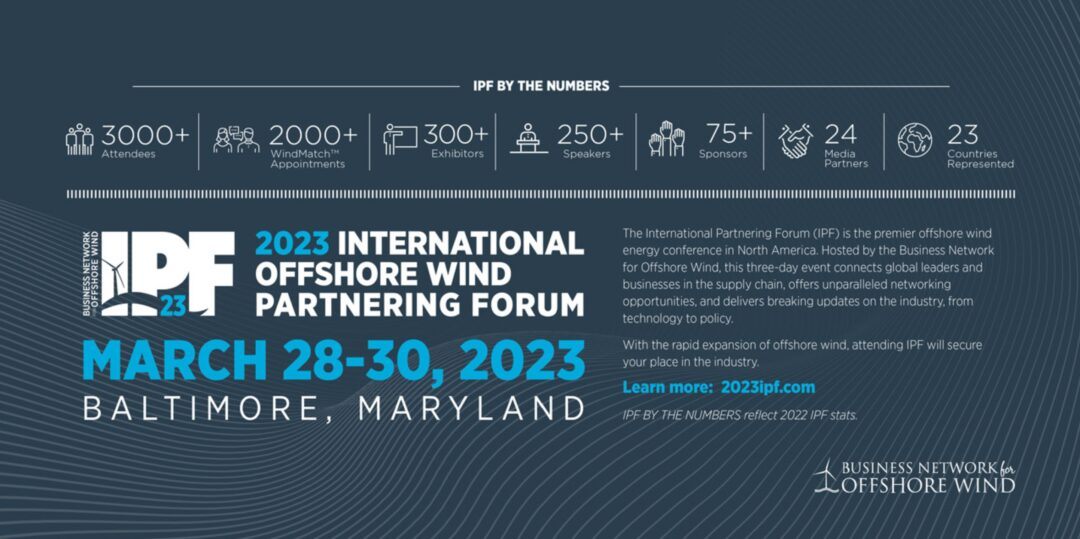 IPF BY THE NUMBERS

3000+ Attendees

2000+ WindMatch™ Appointments

300+ Exhibitors

250+ Speakers

75+ Sponsors

24 Media Partners

23 Countries Represented

BUSINESS NETWORK for OFFSHORE WIND

IPF 23

2023 INTERNATIONAL OFFSHORE WIND PARTNERING FORUM

MARCH 28-30, 2023

BALTIMORE, MARYLAND

The International Partnering Forum (IPF) is the premier offshore wind energy conference in North America. Hosted by the Business Network for Offshore Wind, this three-day event connects global leaders and businesses in the supply chain, offers unparalleled networking opportunities, and delivers breaking updates on the industry, from technology to policy.

With the rapid expansion of offshore wind, attending IPF will secure your place in the industry.

Learn more: 2023ipf.com

IPF BY THE NUMBERS reflect 2022 IPF stats.

BUSINESS NETWORK for OFFSHORE WIND